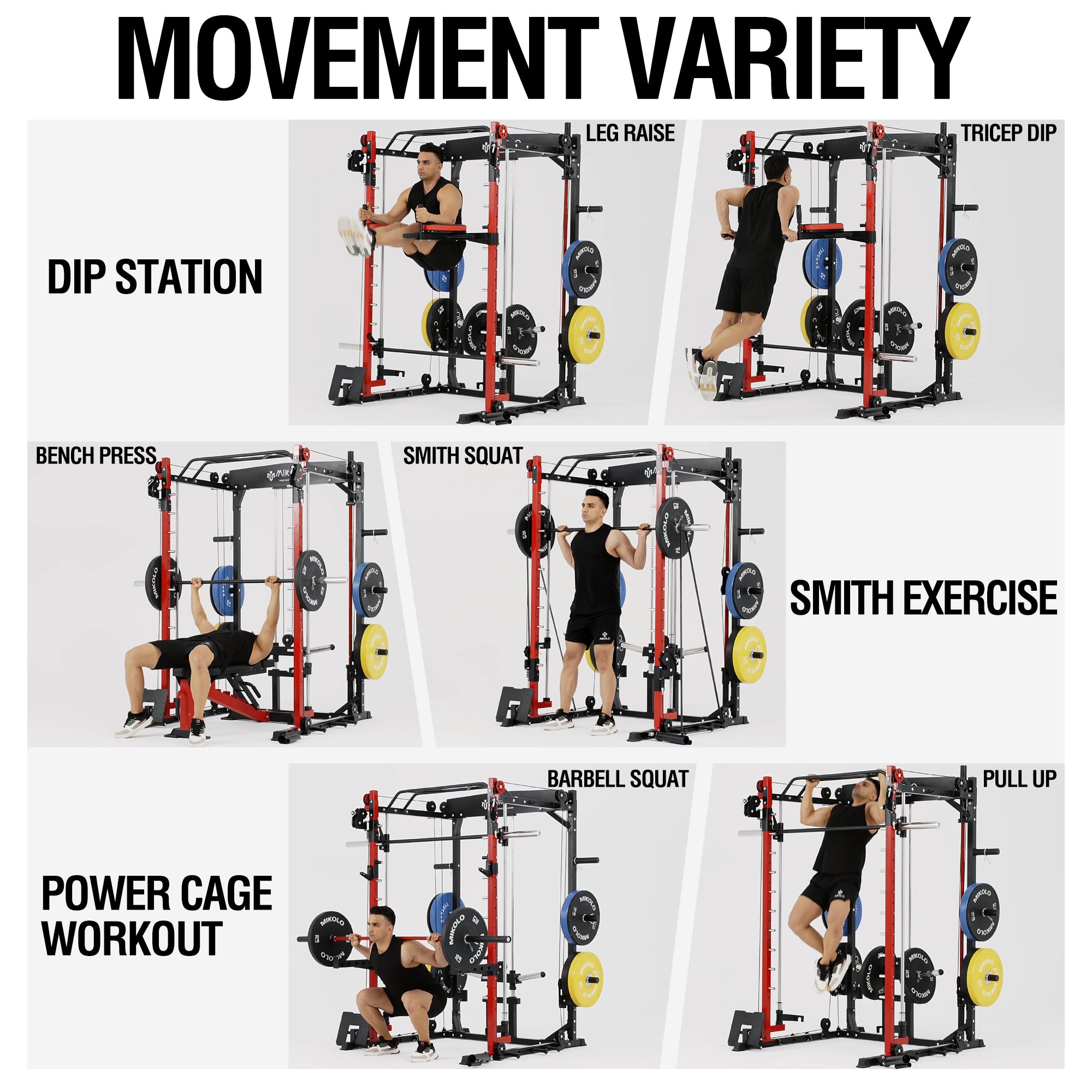 MOVEMENT VARIETY

DIP STATION

LEG RAISE

TRICEP DIP

BENCH PRESS

SMITH SQUAT

SMITH EXERCISE

POWER CAGE WORKOUT

BARBELL SQUAT

PULL UP