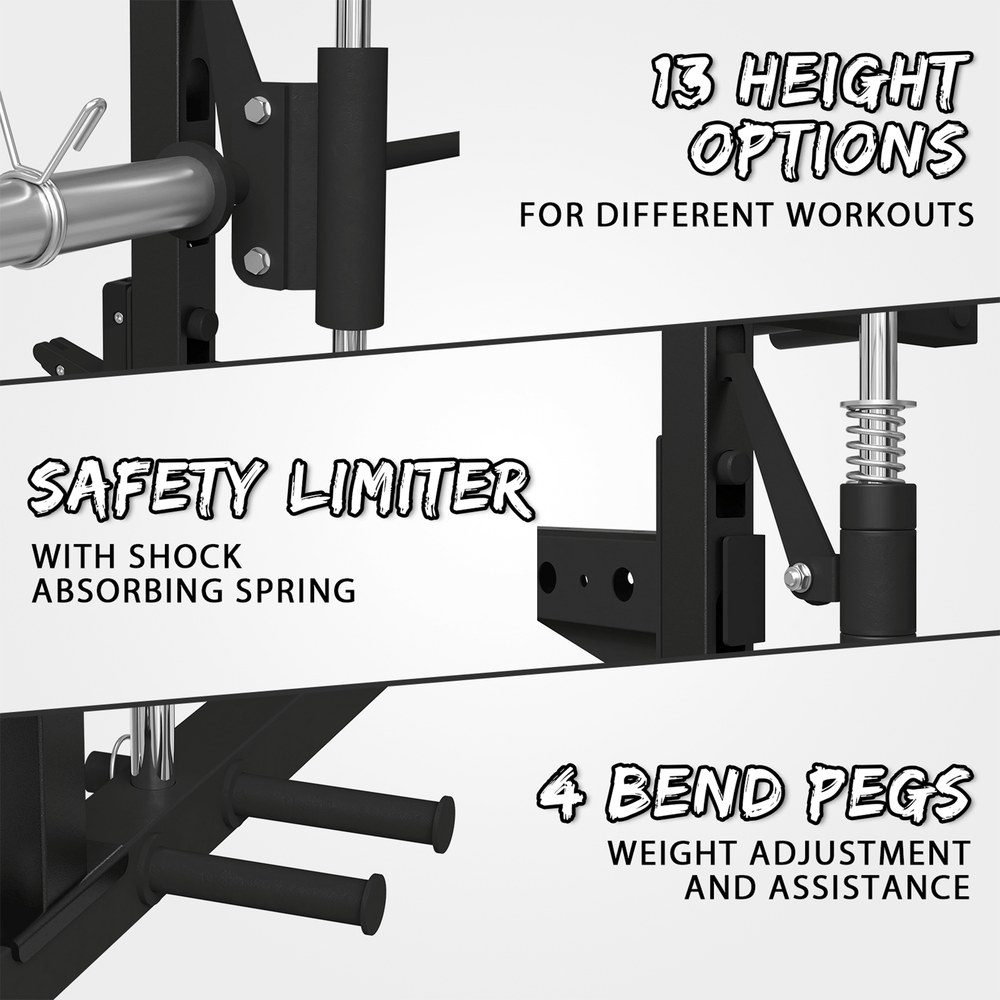 13 HEIGHT OPTIONS
FOR DIFFERENT WORKOUTS

SAFETY LIMITER
WITH SHOCK ABSORBING SPRING

4 BEND PEGS
WEIGHT ADJUSTMENT AND ASSISTANCE