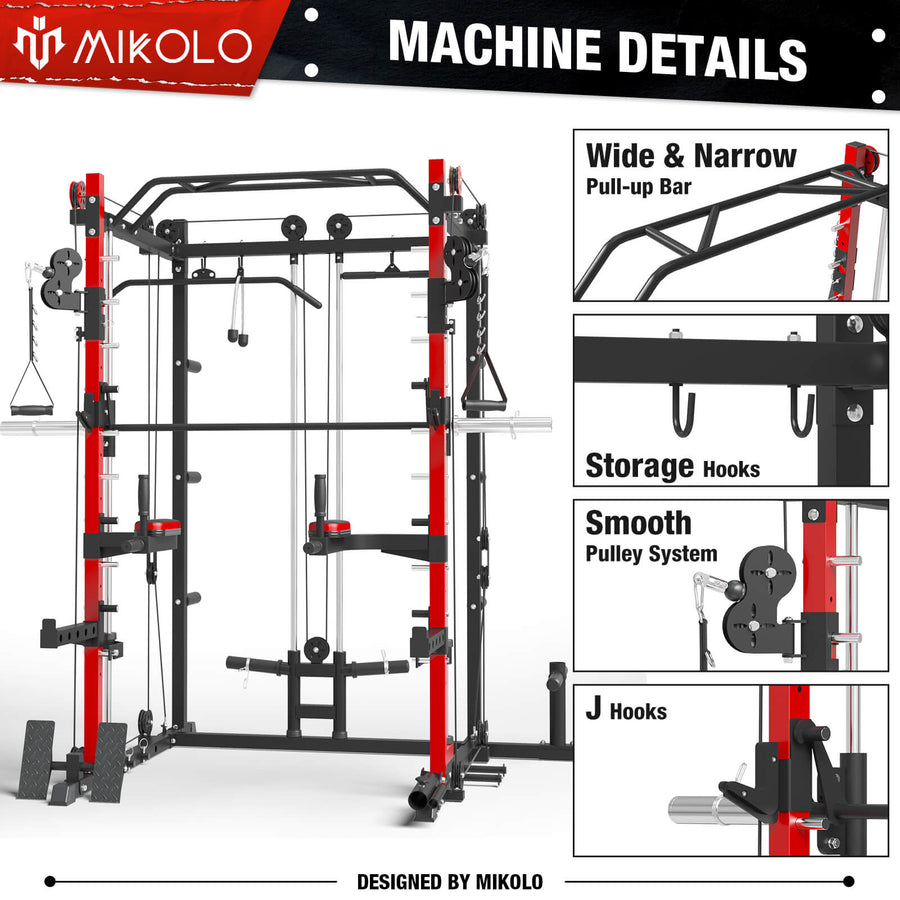 MIKOLO

MACHINE DETAILS

Wide & Narrow
Pull-up Bar

Storage Hooks

Smooth
Pulley System

J Hooks

DESIGNED BY MIKOLO